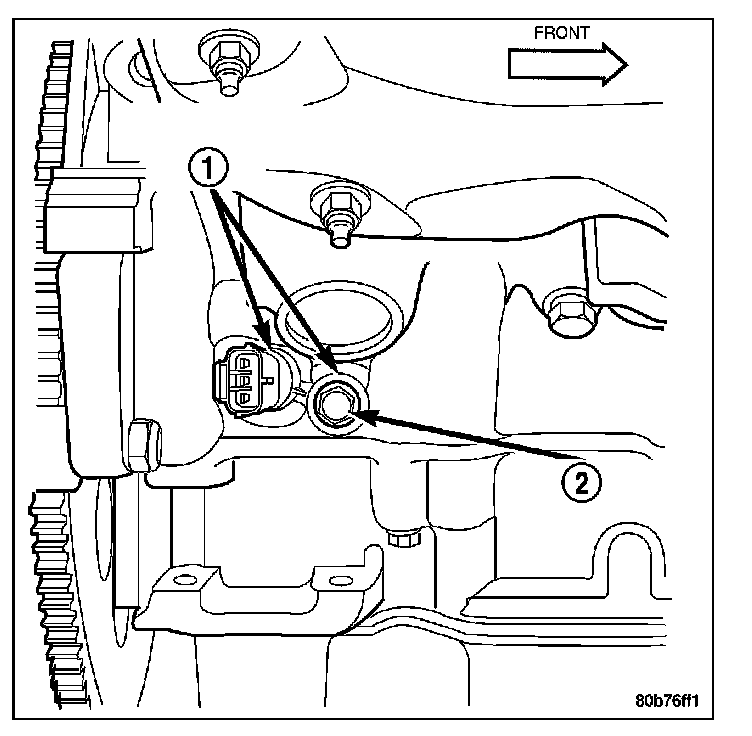 FRONT

1

2

80b76ff1