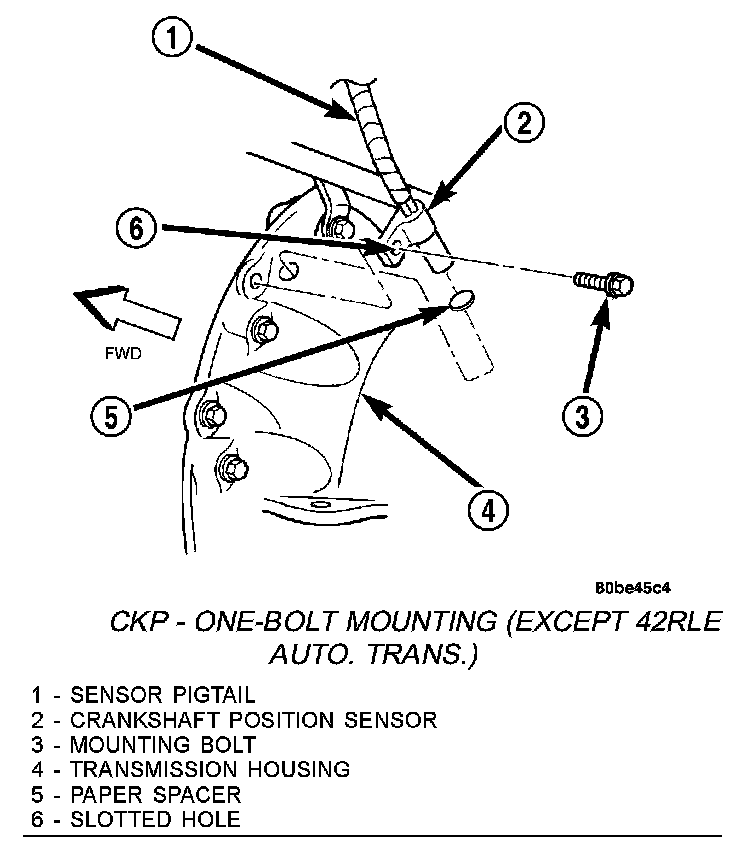 1

2

6

FWD

5

3

4

80be45c4

CKP - ONE-BOLT MOUNTING (EXCEPT 42RLE AUTO. TRANS.)

1 - SENSOR PIGTAIL
2 - CRANKSHAFT POSITION SENSOR
3 - MOUNTING BOLT
4 - TRANSMISSION HOUSING
5 - PAPER SPACER
6 - SLOTTED HOLE