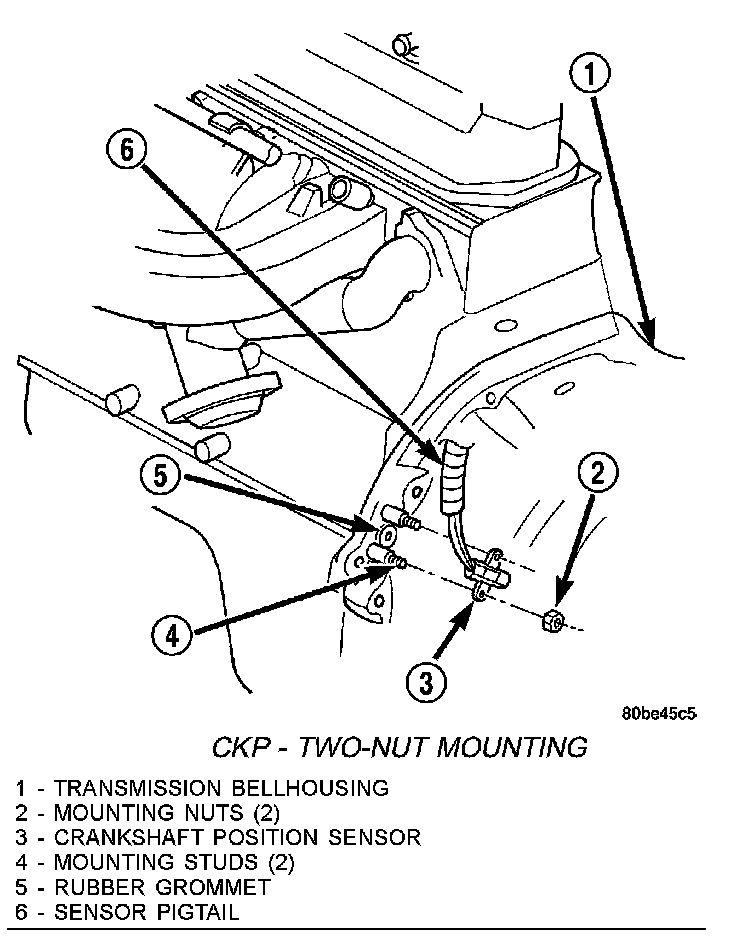 1

6

5

2

4

3

80be45c5

CKP - TWO-NUT MOUNTING

1 - TRANSMISSION BELLHOUSING
2 - MOUNTING NUTS (2)
3 - CRANKSHAFT POSITION SENSOR
4 - MOUNTING STUDS (2)
5 - RUBBER GROMMET
6 - SENSOR PIGTAIL