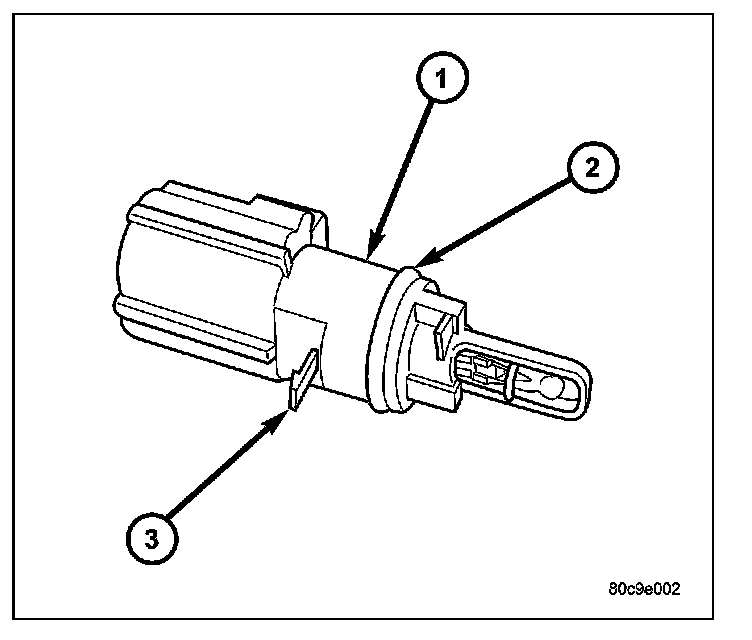 1
2
3
80c9e002