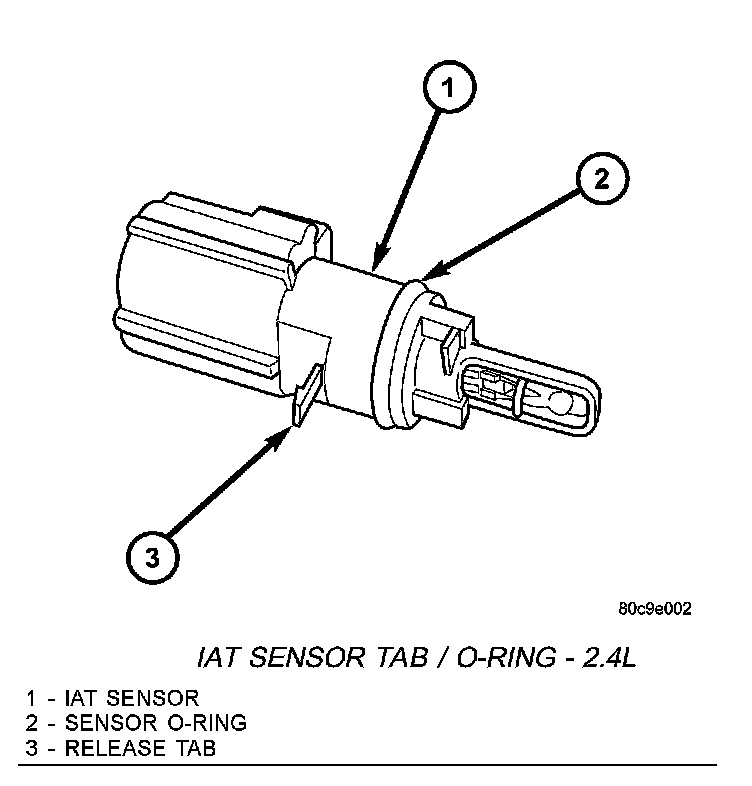 1
2
3
80c9e002
IAT SENSOR TAB / O-RING - 2.4L
1 - IAT SENSOR
2 - SENSOR O-RING
3 - RELEASE TAB