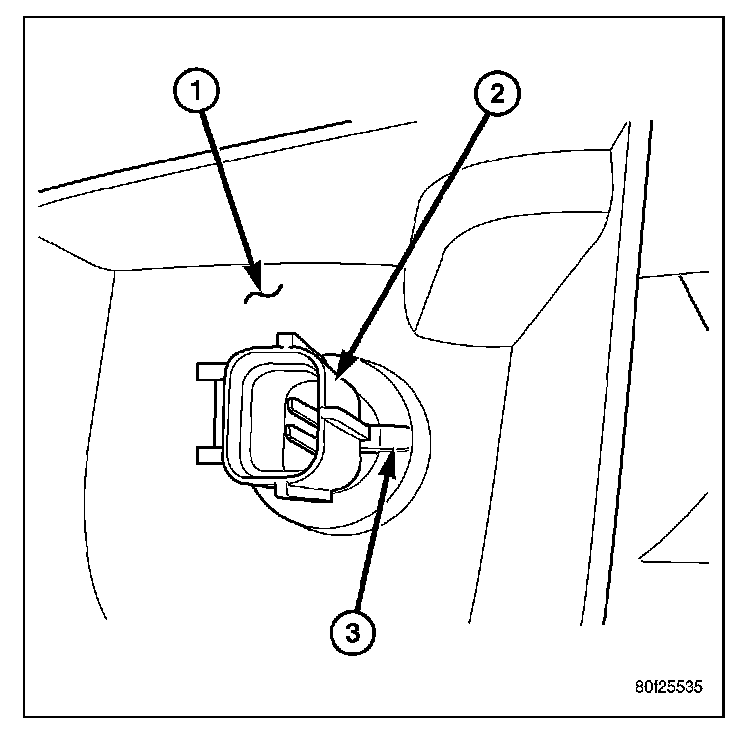 1
2
3
80f25535