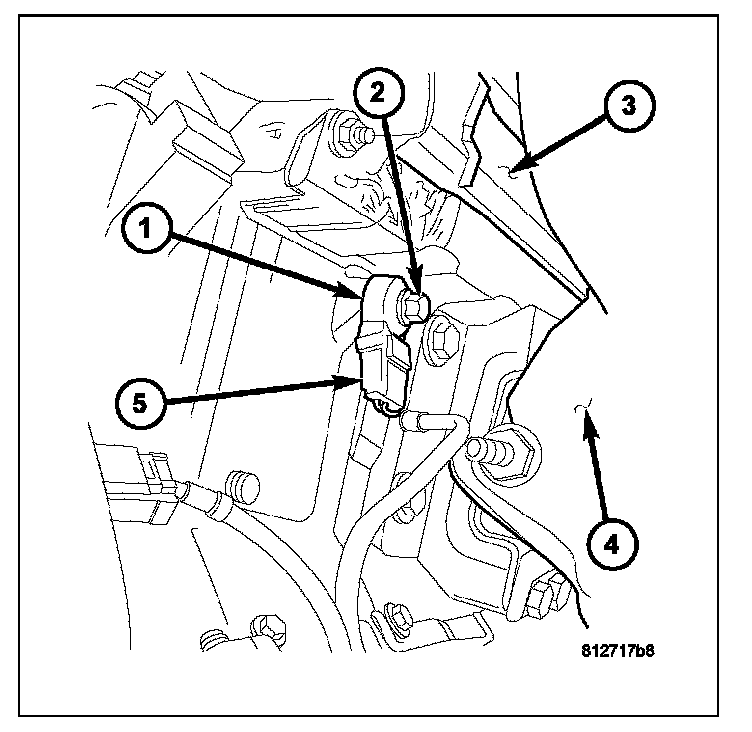 2
3
1
5
4
812717b8