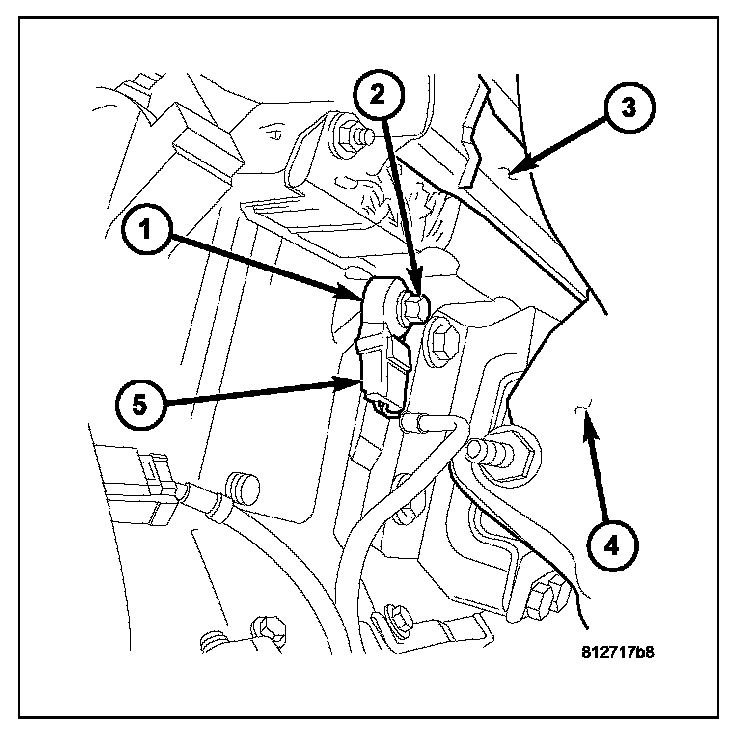 2
3
1
5
4
812717b8