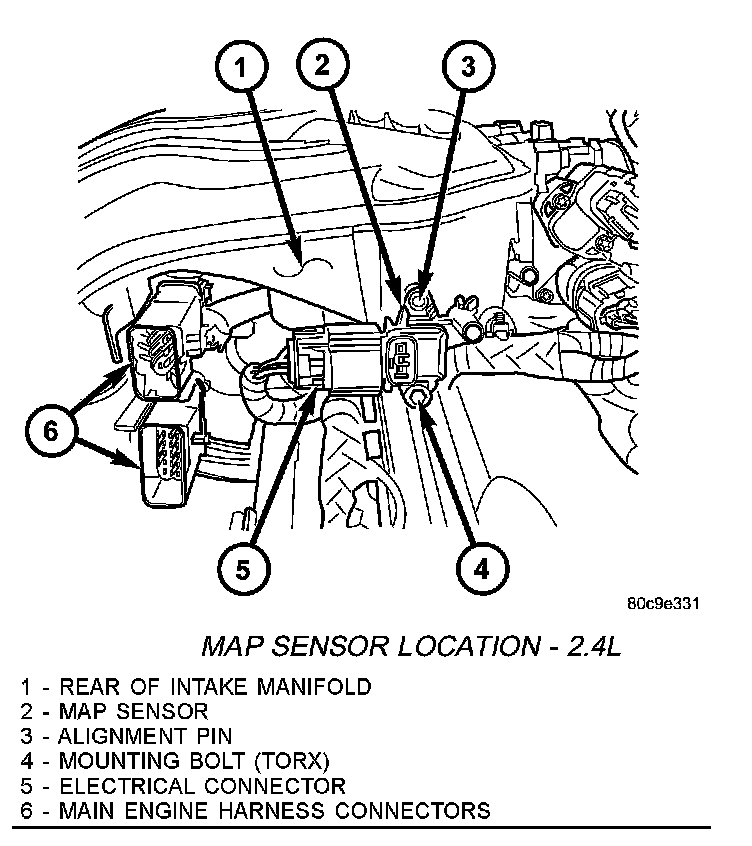 1
2
3
6
5
4
80c9e331

MAP SENSOR LOCATION - 2.4L

1 - REAR OF INTAKE MANIFOLD
2 - MAP SENSOR
3 - ALIGNMENT PIN
4 - MOUNTING BOLT (TORX)
5 - ELECTRICAL CONNECTOR
6 - MAIN ENGINE HARNESS CONNECTORS