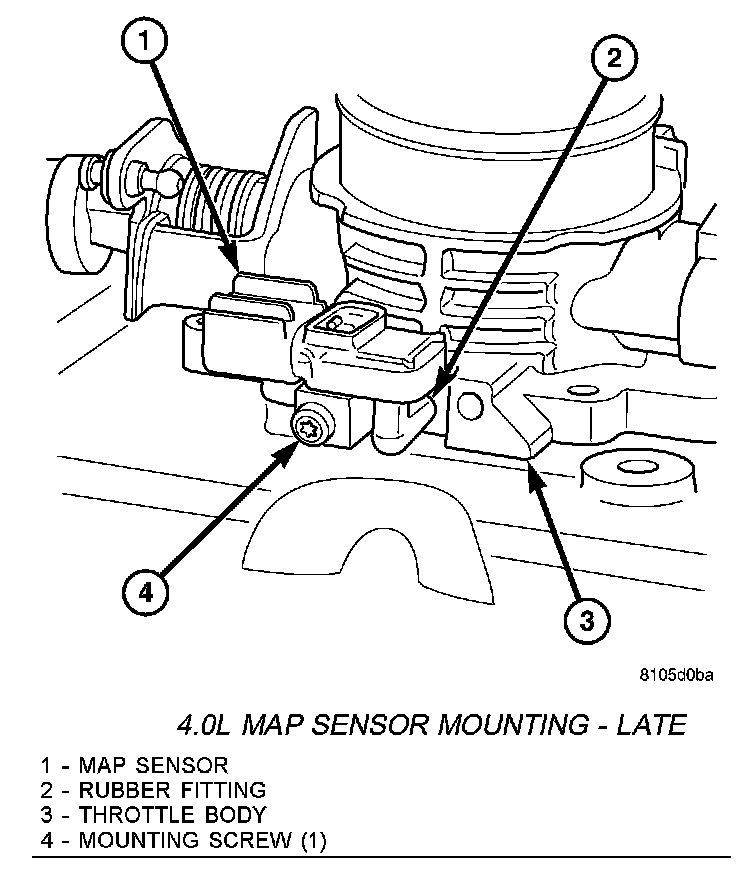 1
2
4
3

8105d0ba

4.0L MAP SENSOR MOUNTING - LATE

1 - MAP SENSOR
2 - RUBBER FITTING
3 - THROTTLE BODY
4 - MOUNTING SCREW (1)