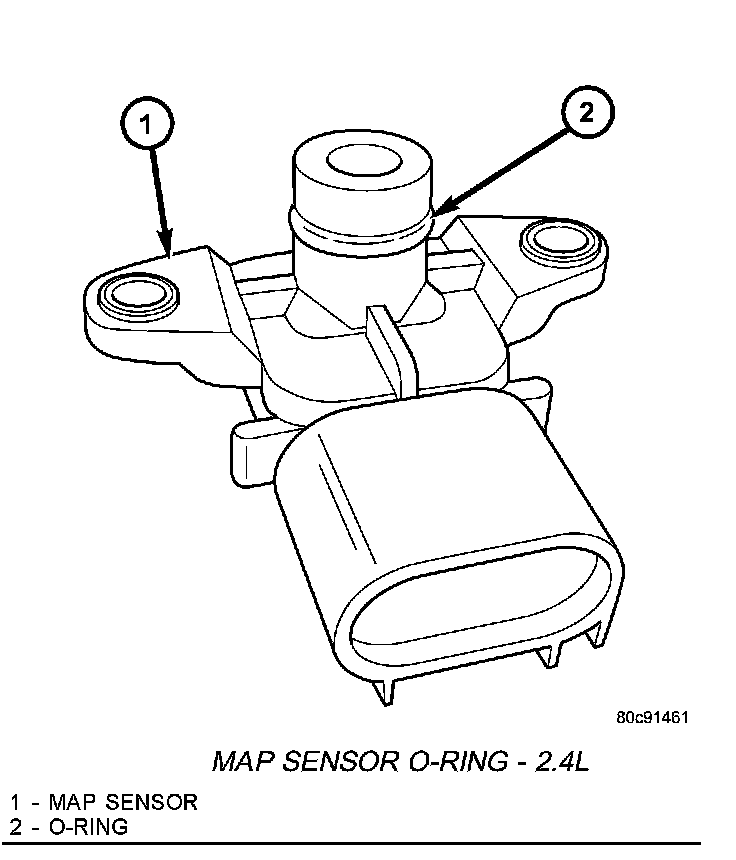 1

2

80c91461

MAP SENSOR O-RING - 2.4L

1 - MAP SENSOR
2 - O-RING