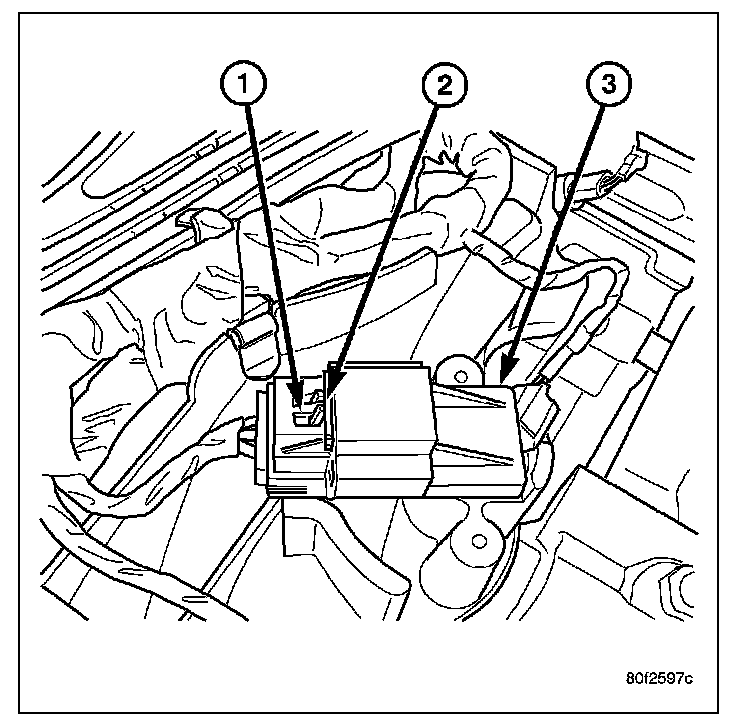 1
2
3
80f2597c