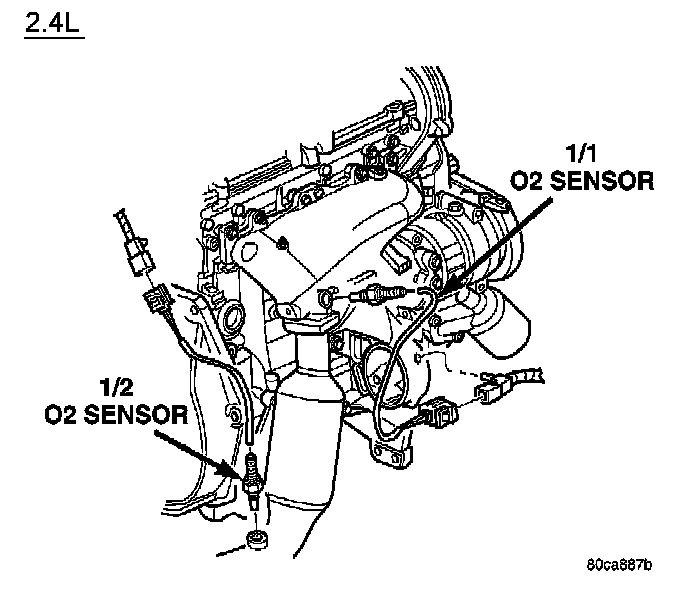 2.4L

1/1
O2 SENSOR

1/2
O2 SENSOR

80ca887b