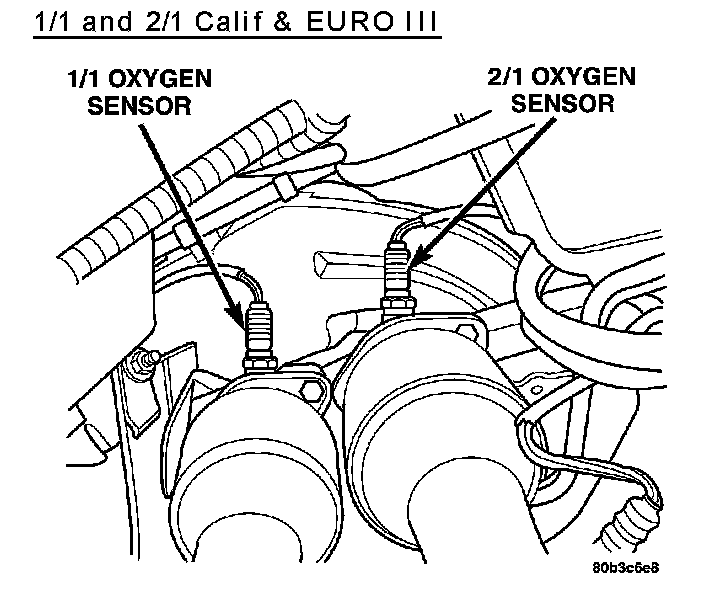 1/1 and 2/1 Calif & EURO III

1/1 OXYGEN SENSOR

2/1 OXYGEN SENSOR

80b3c5e8