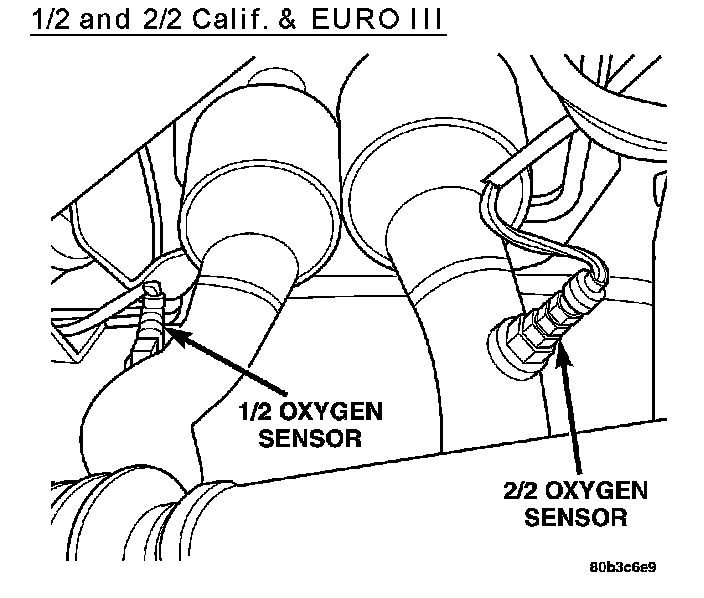 1/2 and 2/2 Calif. & EURO III

1/2 OXYGEN SENSOR

2/2 OXYGEN SENSOR

80b3c6e9