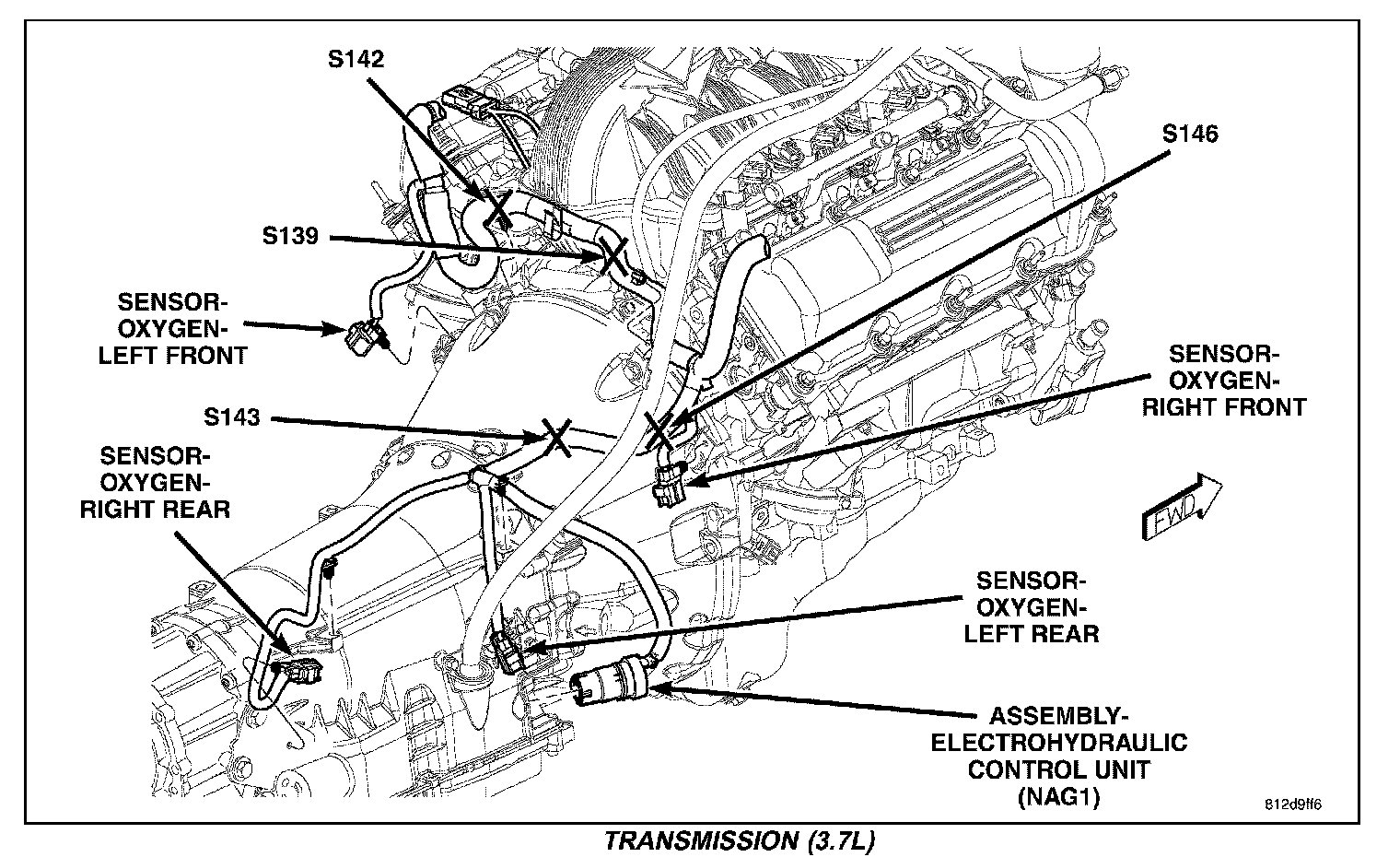 S142

S146

S139

SENSOR-OXYGEN-LEFT FRONT

SENSOR-OXYGEN-RIGHT FRONT

S143

SENSOR-OXYGEN-RIGHT REAR

FWD

SENSOR-OXYGEN-LEFT REAR

ASSEMBLY-ELECTROHYDRAULIC CONTROL UNIT (NAG1)

812d9ff6

TRANSMISSION (3.7L)