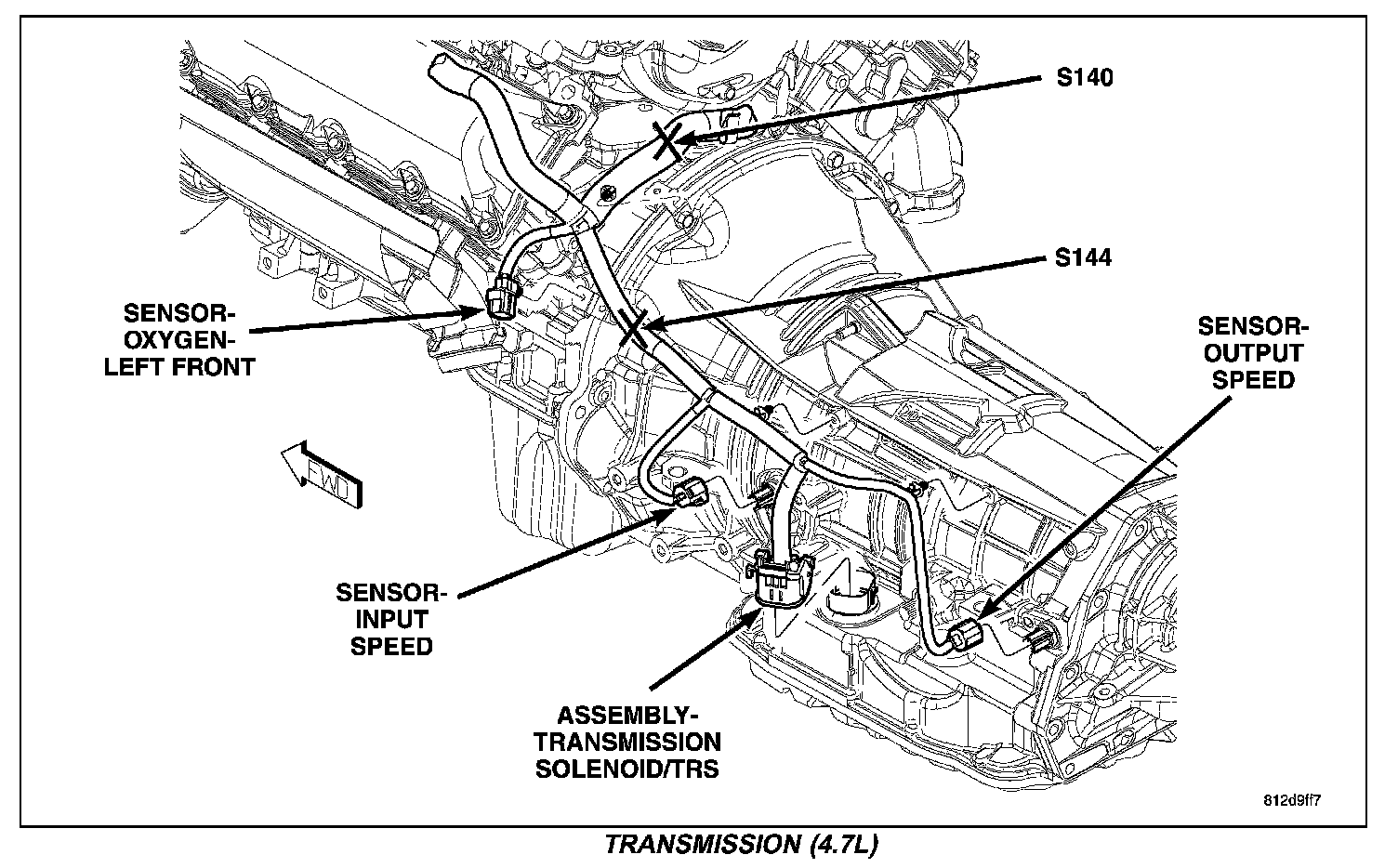 S140

S144

SENSOR-OXYGEN-LEFT FRONT

SENSOR-OUTPUT SPEED

FWD

SENSOR-INPUT SPEED

ASSEMBLY-TRANSMISSION SOLENOID/TRS

812d9ff7

TRANSMISSION (4.7L)