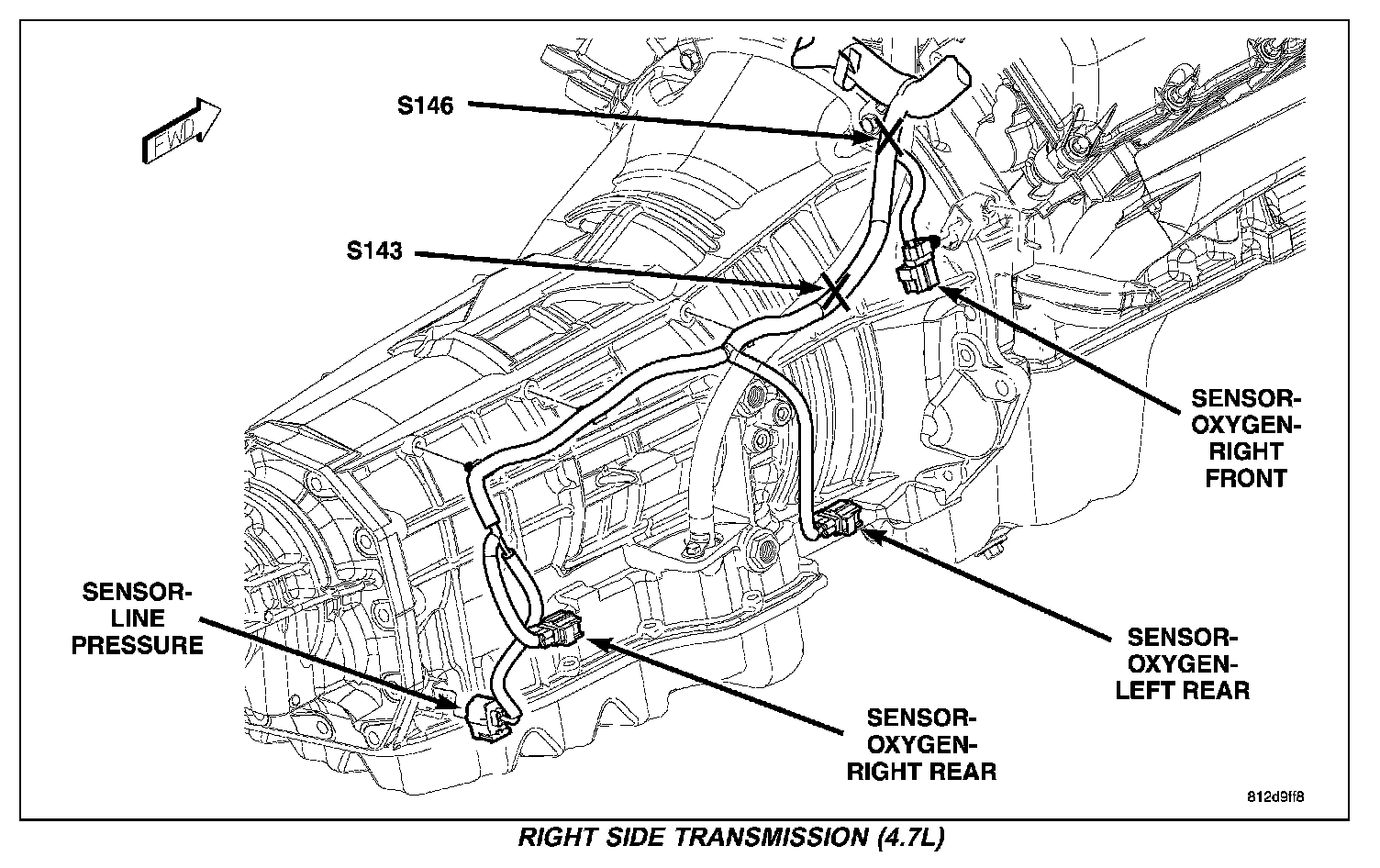 FWD

S146

S143

SENSOR-OXYGEN-RIGHT FRONT

SENSOR-LINE PRESSURE

SENSOR-OXYGEN-LEFT REAR

SENSOR-OXYGEN-RIGHT REAR

812d9ff8

RIGHT SIDE TRANSMISSION (4.7L)