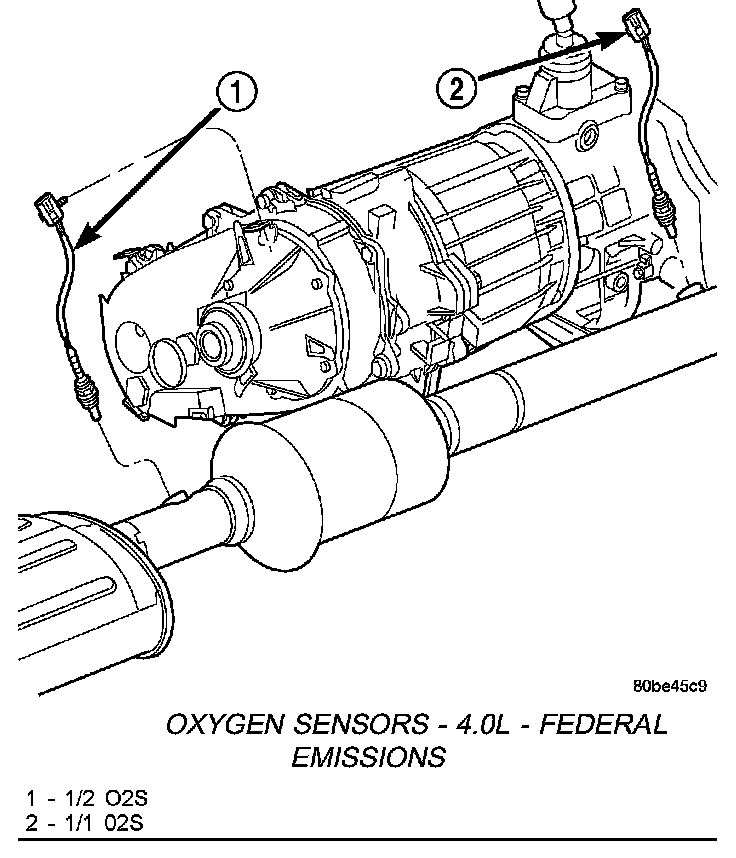 1

2

80be45c9

OXYGEN SENSORS - 4.0L - FEDERAL EMISSIONS

1 - 1/2 O2S
2 - 1/1 02S