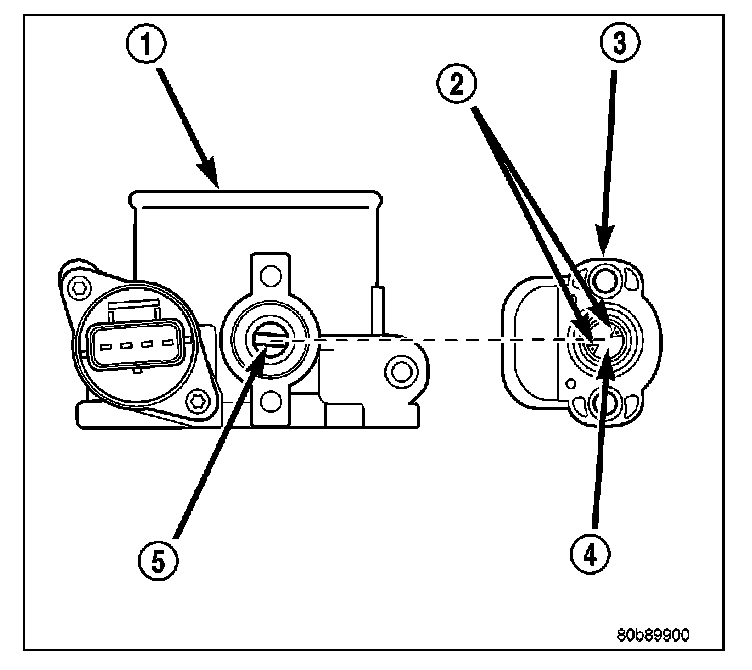 1
2
3
5
4
80b89900