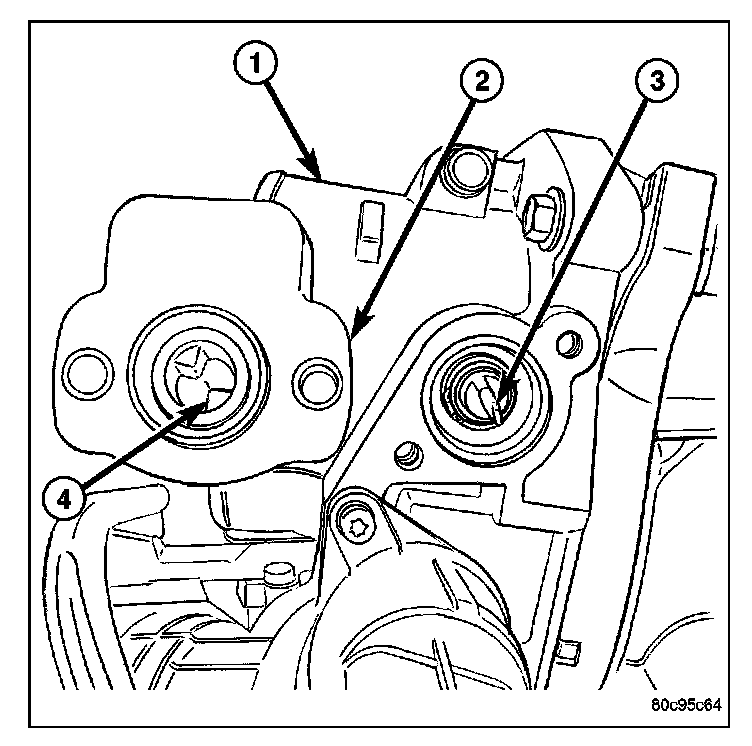 1
2
3
4
80c95c64