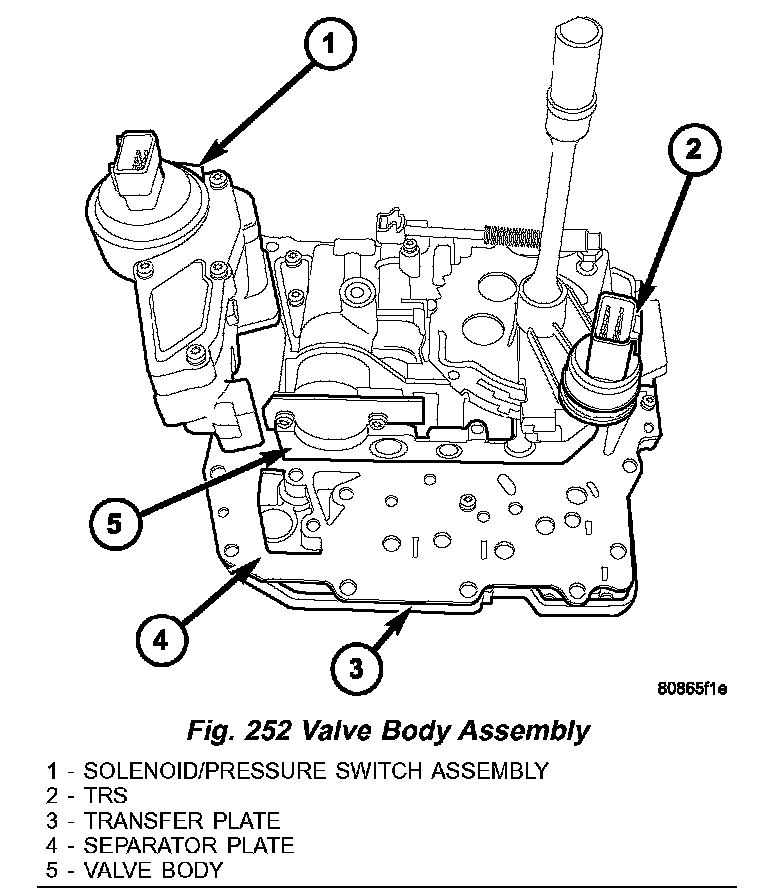 1

2

5

4

3

80865f1e

Fig. 252 Valve Body Assembly

1 - SOLENOID/PRESSURE SWITCH ASSEMBLY
2 - TRS
3 - TRANSFER PLATE
4 - SEPARATOR PLATE
5 - VALVE BODY