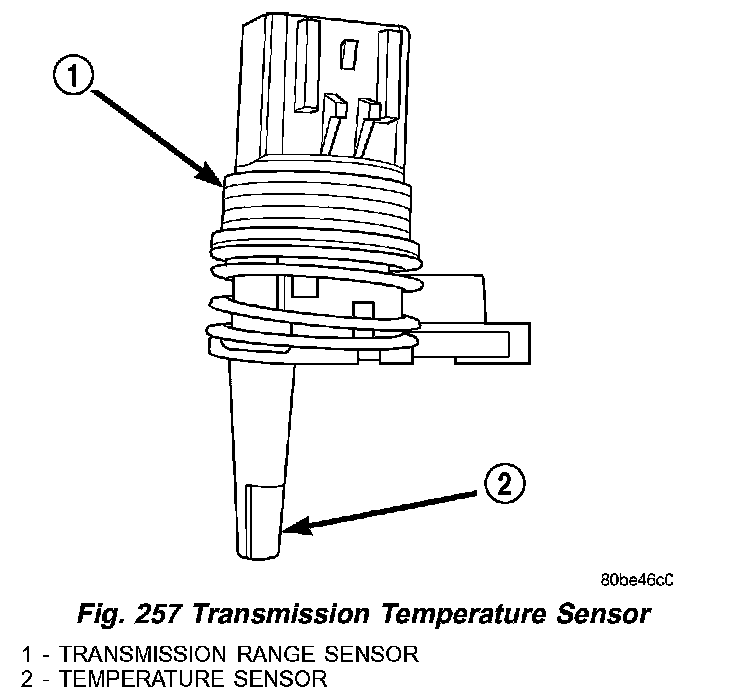 1

2

80be46cC

Fig. 257 Transmission Temperature Sensor

1 - TRANSMISSION RANGE SENSOR
2 - TEMPERATURE SENSOR