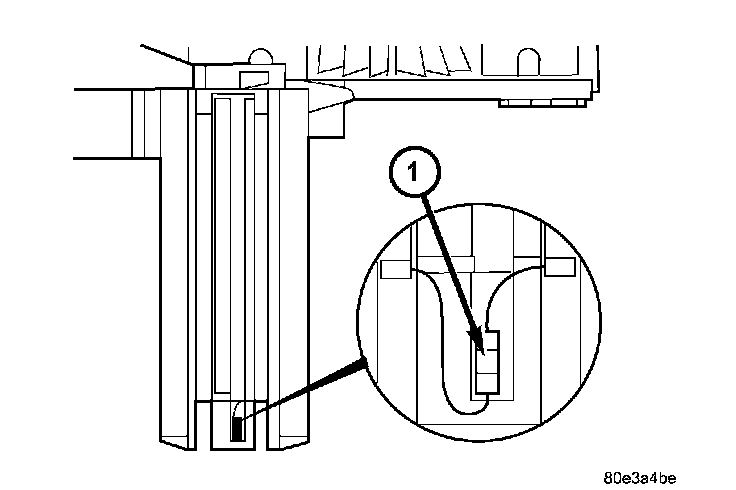 1

80e3a4be