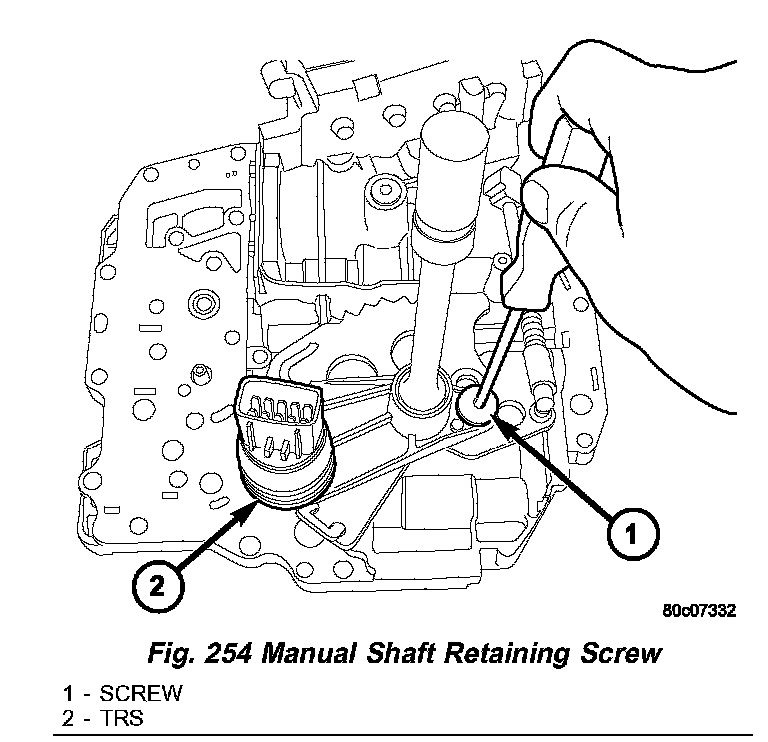 1

2

80c07332

Fig. 254 Manual Shaft Retaining Screw

1 - SCREW
2 - TRS