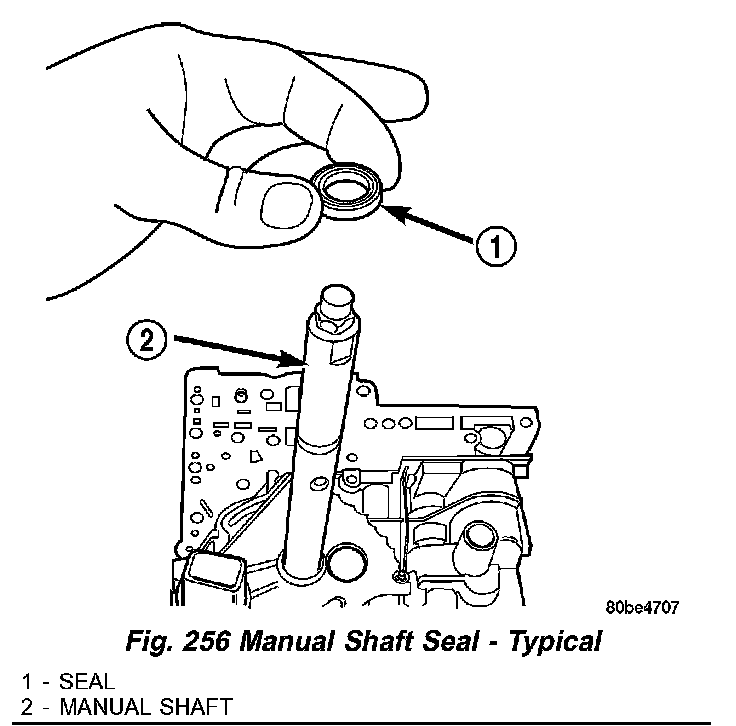 1

2

80be4707

Fig. 256 Manual Shaft Seal - Typical

1 - SEAL
2 - MANUAL SHAFT