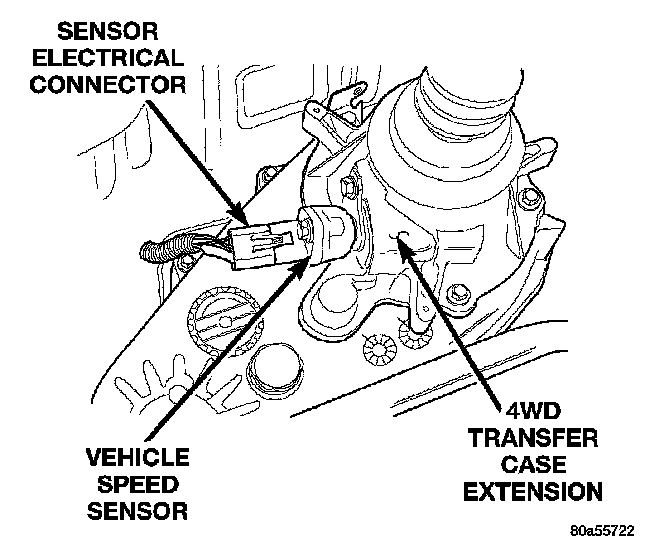 SENSOR ELECTRICAL CONNECTOR

VEHICLE SPEED SENSOR

4WD TRANSFER CASE EXTENSION

80a55722