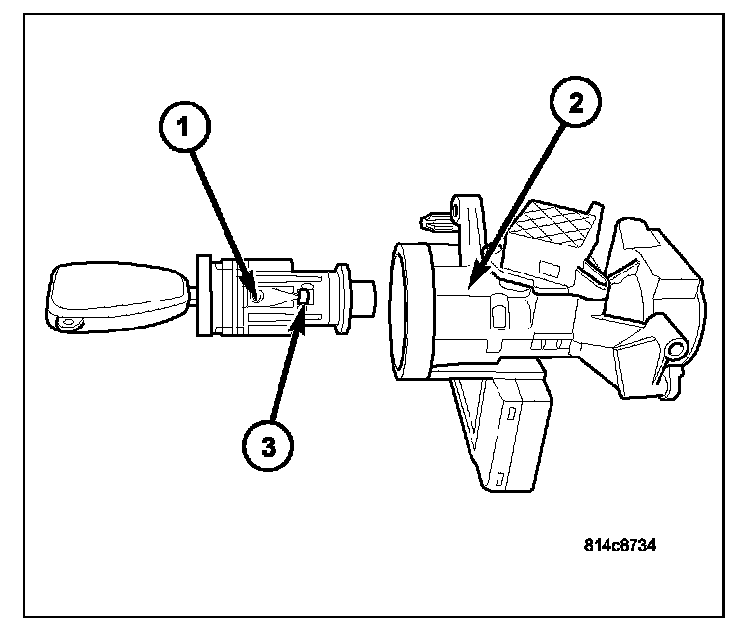 1
2
3
814c8734