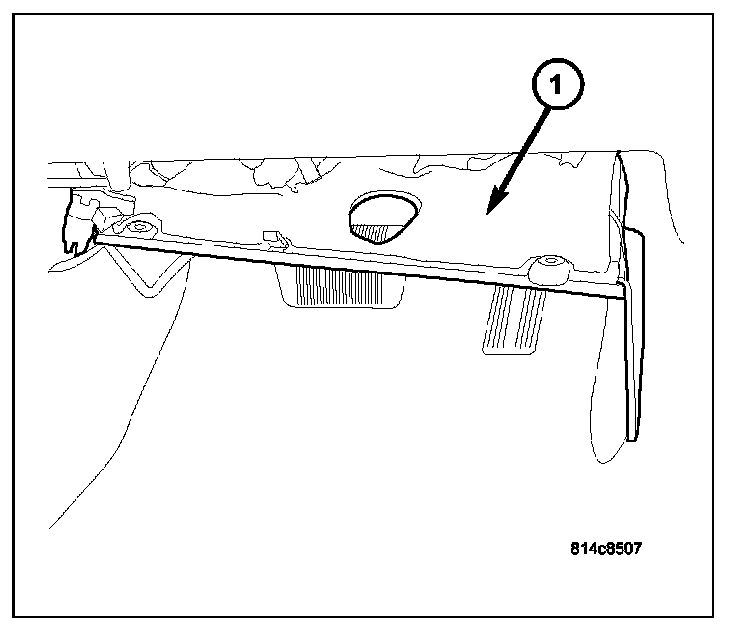 1

814c8507