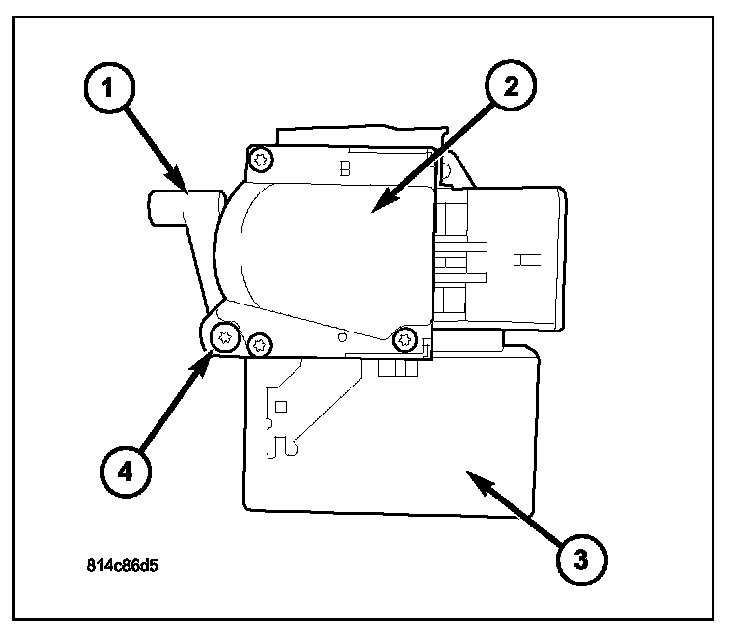 1
2
B
H
4
3
814c86d5