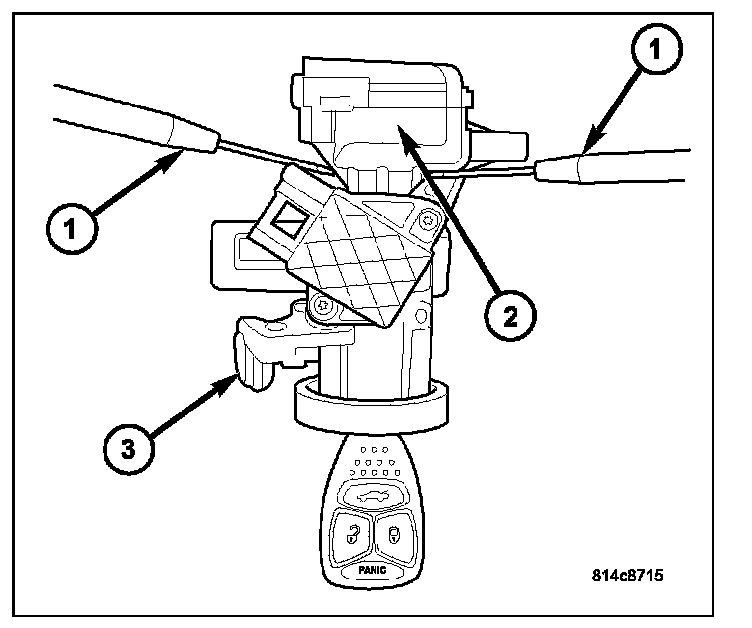 1
1
2
3
PANIC
814c8715