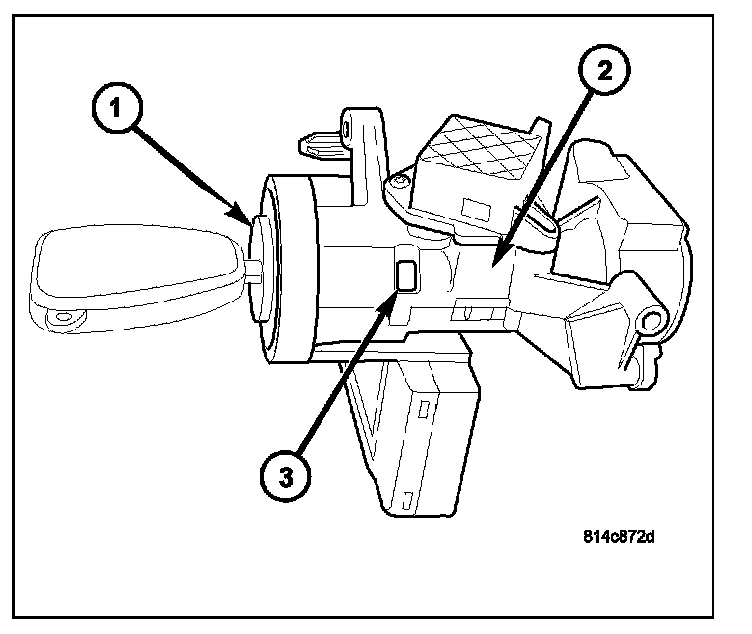 1
2
3
814c872d