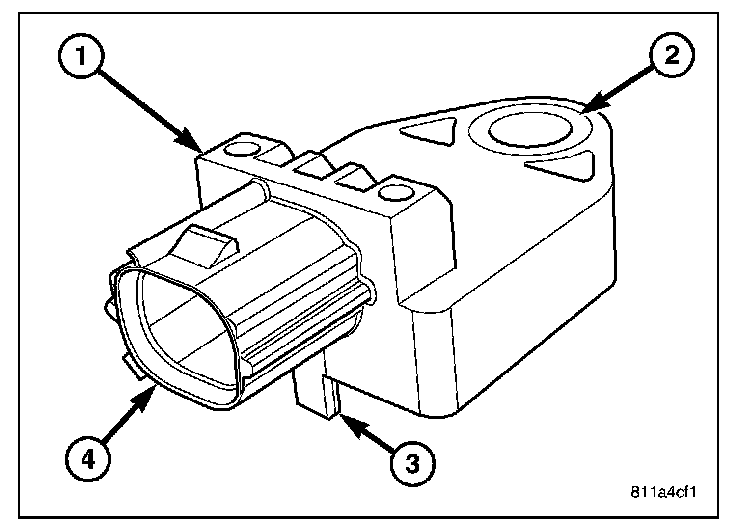 1
2
4
3
811a4cf1