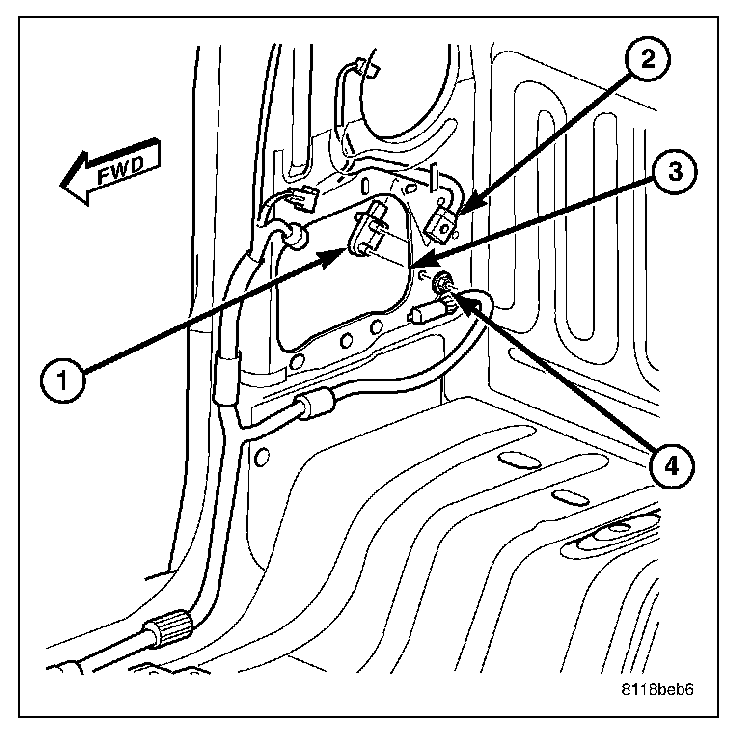 FWD

2

3

1

4

8118beb6