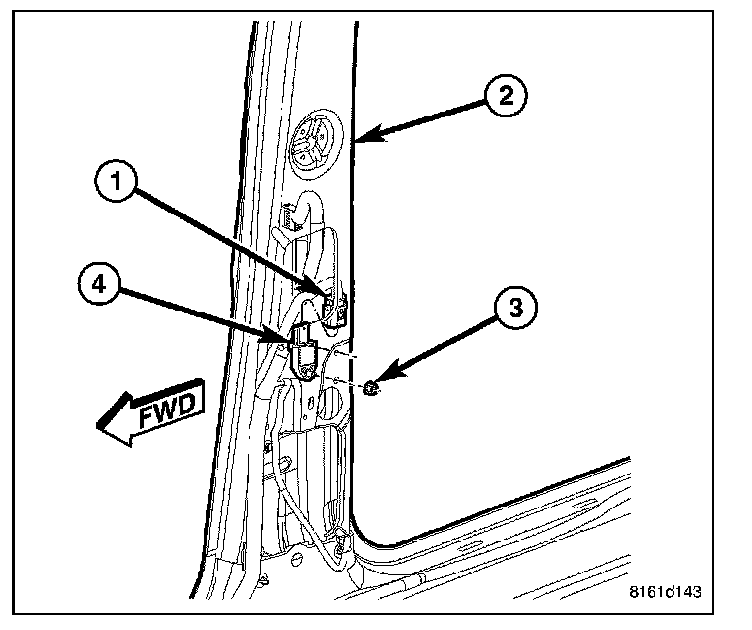 2
1
4
3
FWD
8161d143