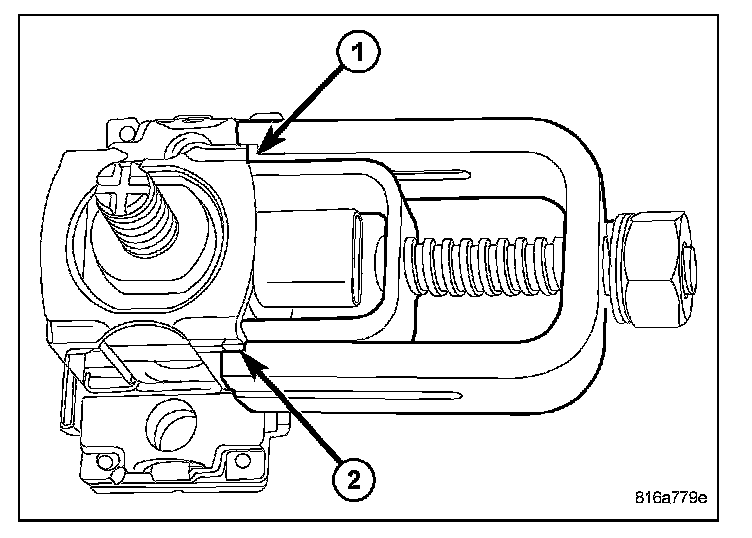 1

2

816a779e