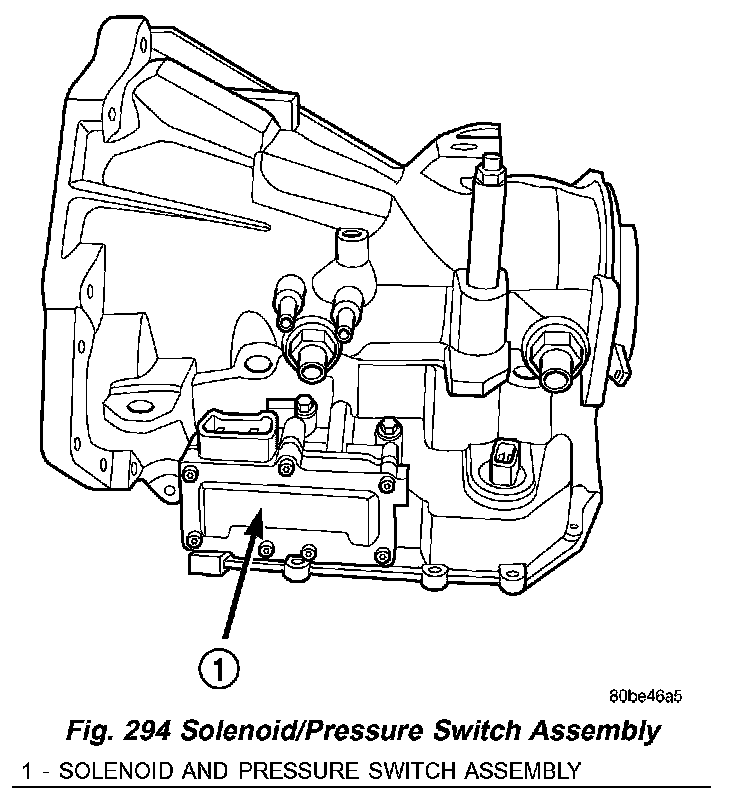 1

80be46a5

Fig. 294 Solenoid/Pressure Switch Assembly

1 - SOLENOID AND PRESSURE SWITCH ASSEMBLY