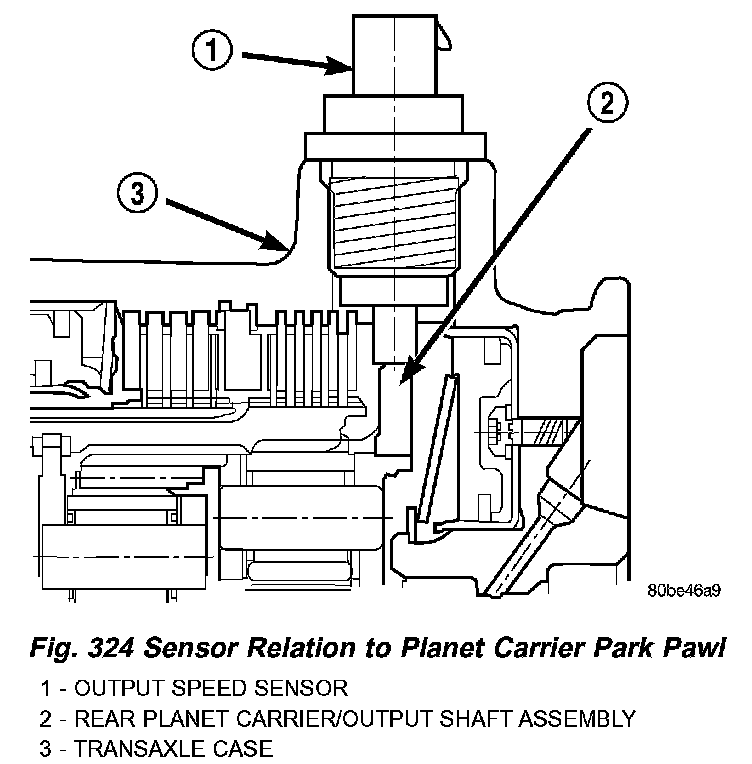 1

2

3

80be46a9

Fig. 324 Sensor Relation to Planet Carrier Park Pawl

1 - OUTPUT SPEED SENSOR
2 - REAR PLANET CARRIER/OUTPUT SHAFT ASSEMBLY
3 - TRANSAXLE CASE