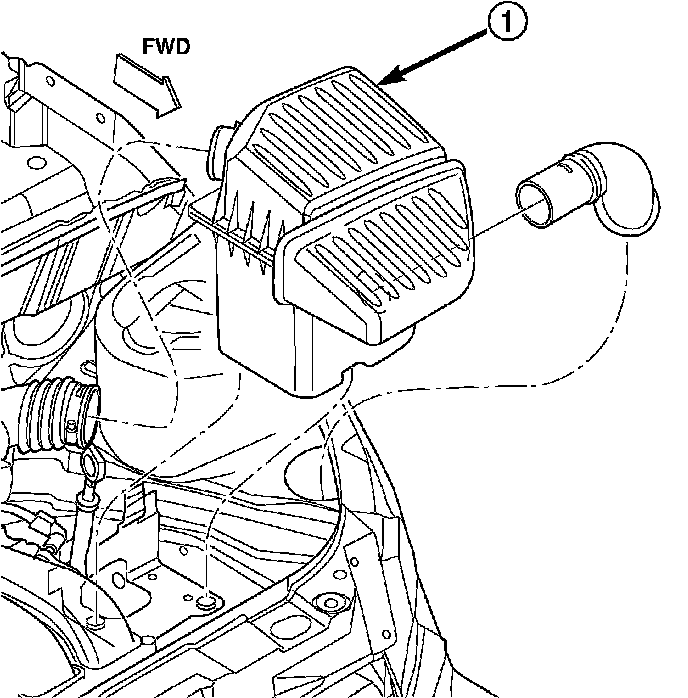 FWD

1