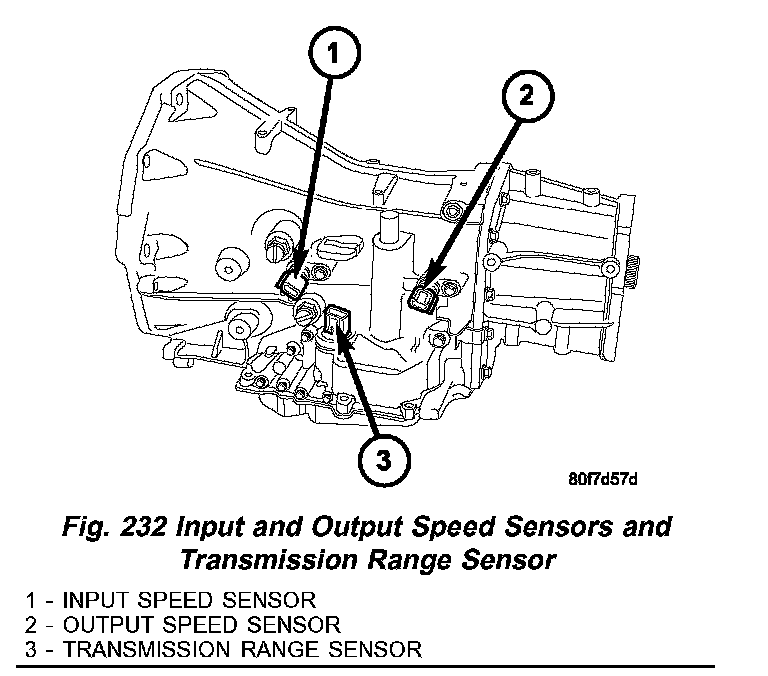 1

2

3

80f7d57d

Fig. 232 Input and Output Speed Sensors and Transmission Range Sensor

1 - INPUT SPEED SENSOR
2 - OUTPUT SPEED SENSOR
3 - TRANSMISSION RANGE SENSOR