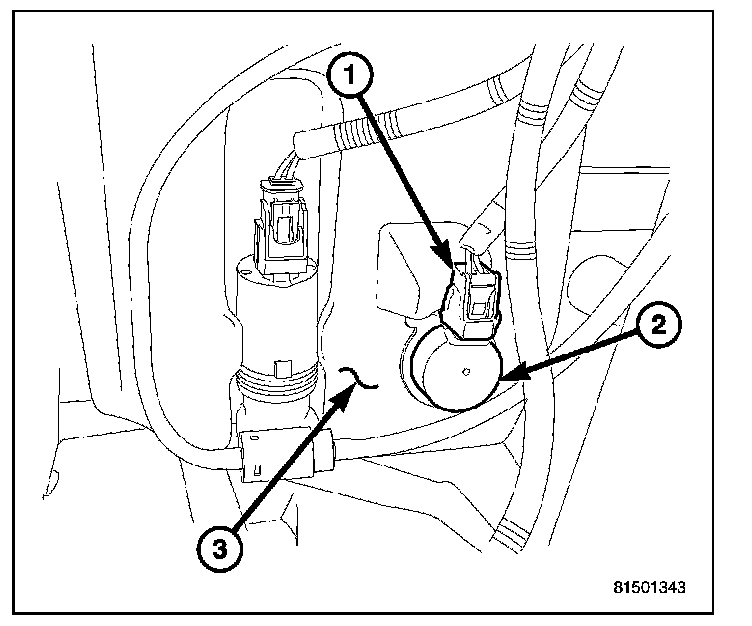 1
2
3
81501343