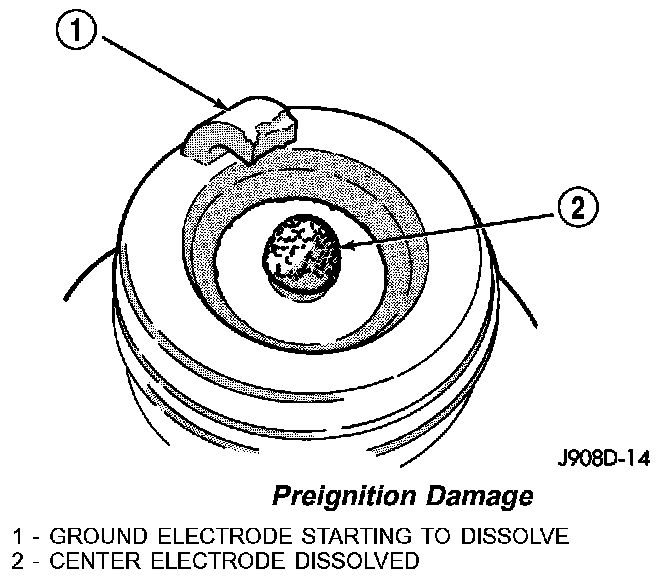 1

2

J908D-14

Preignition Damage

1 - GROUND ELECTRODE STARTING TO DISSOLVE
2 - CENTER ELECTRODE DISSOLVED