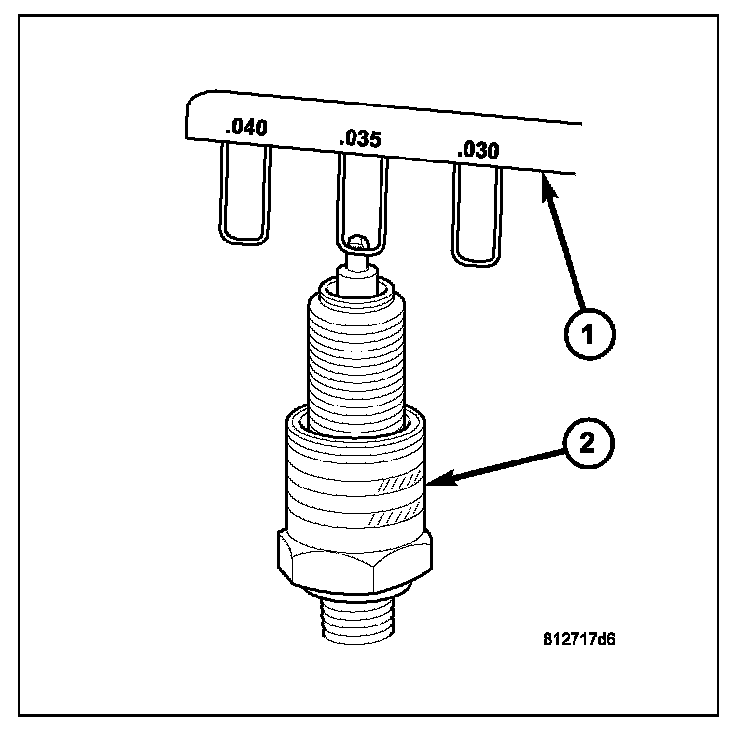 .040
.035
.030
1
2
812717d6