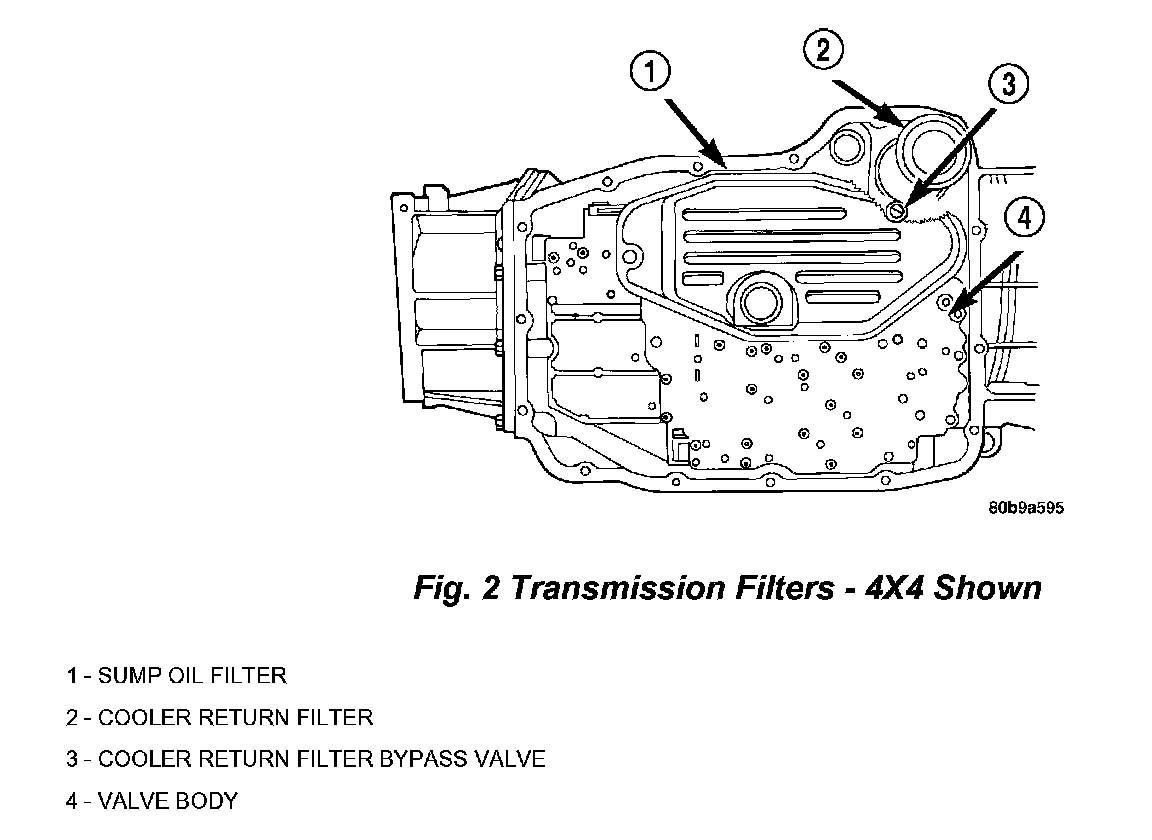 1
2
3
4

80b9a595

Fig. 2 Transmission Filters - 4X4 Shown

1 - SUMP OIL FILTER

2 - COOLER RETURN FILTER

3 - COOLER RETURN FILTER BYPASS VALVE

4 - VALVE BODY