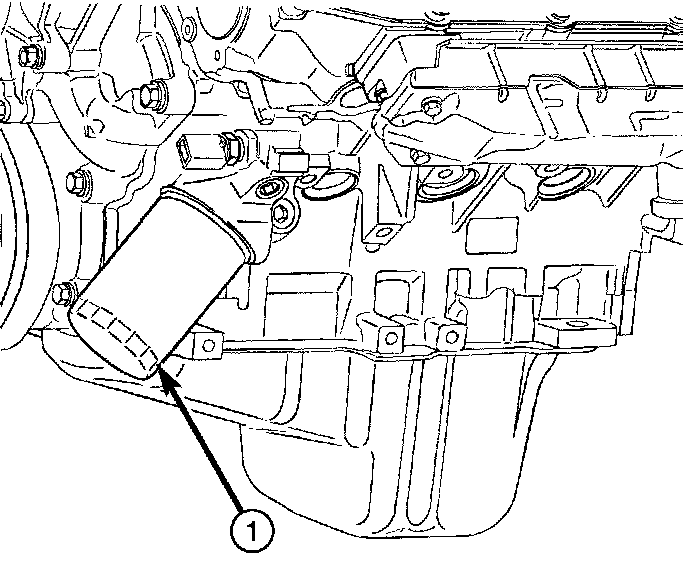 1