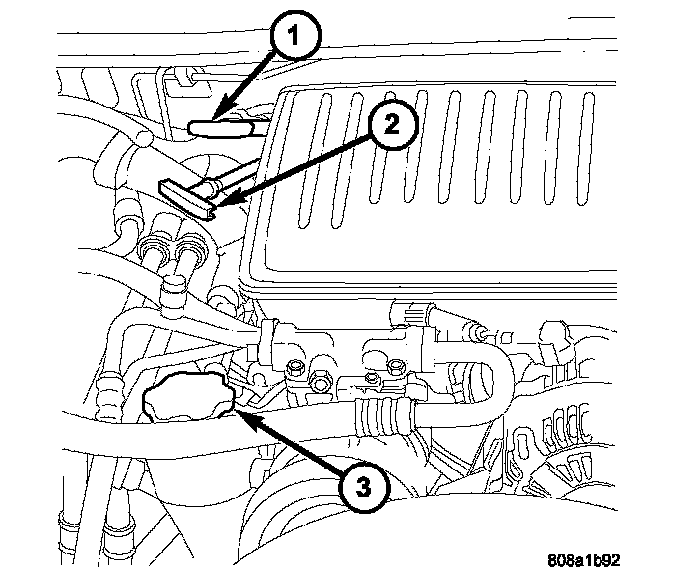 1
2
3
808a1b92