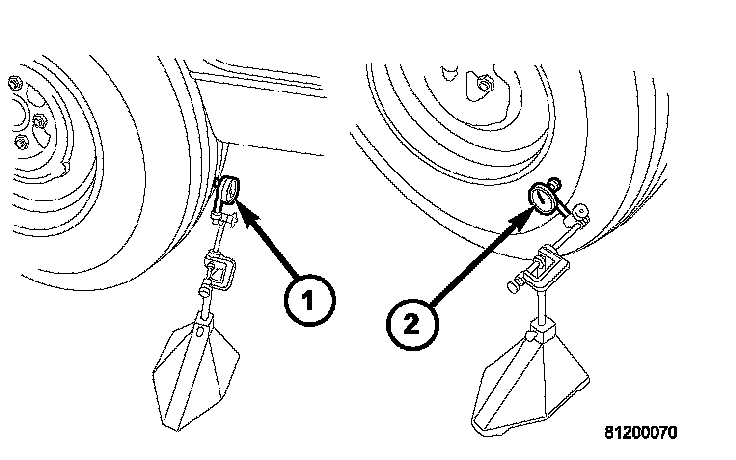 1

2

81200070