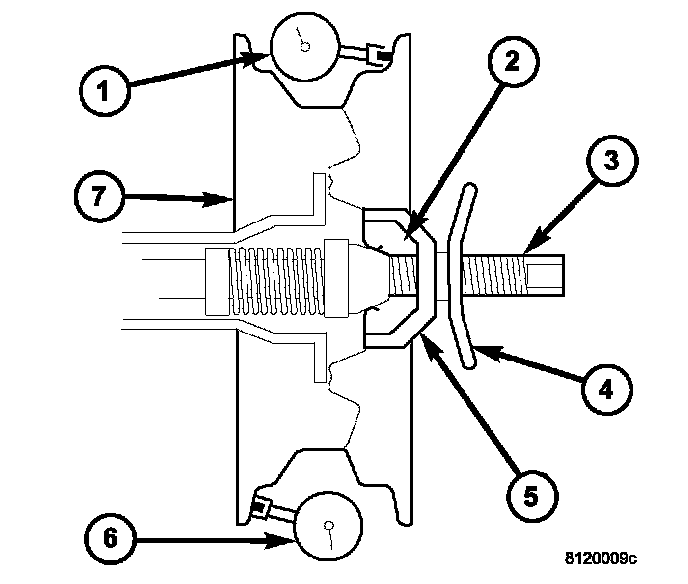 1
2
3
7
4
5
6
8120009c