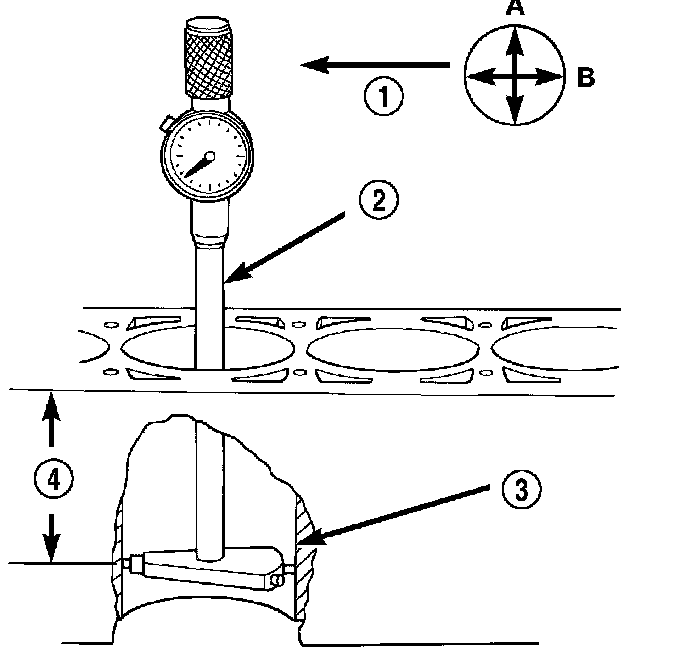 A
B
1
2
3
4