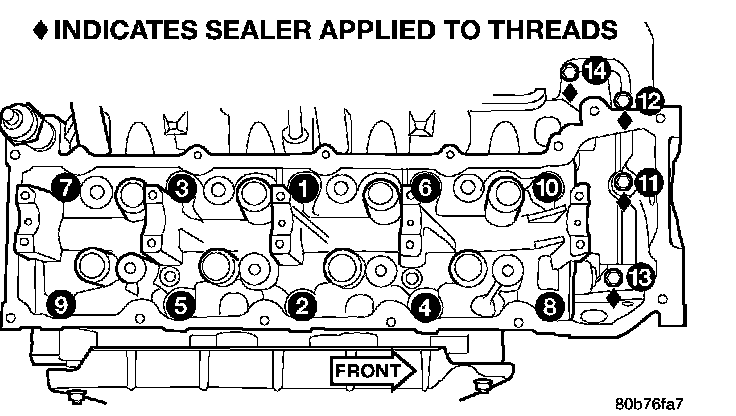 ♦ INDICATES SEALER APPLIED TO THREADS

14
12
7
3
1
6
10
11
9
5
2
4
8
13

FRONT

80b76fa7